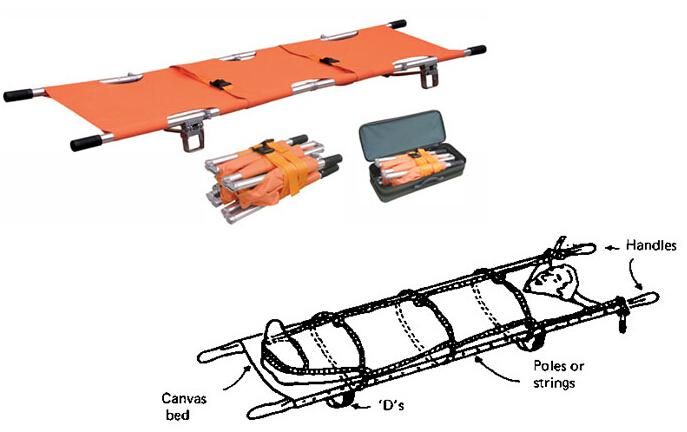 Handles

Poles or strings

Canvas bed

'D's