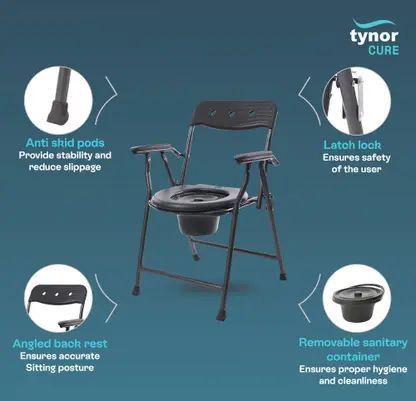 tynor
CURE

Anti skid pods
Provide stability and reduce slippage

Latch lock
Ensures safety of the user

Angled back rest
Ensures accurate Sitting posture

Removable sanitary container
Ensures proper hygiene and cleanliness