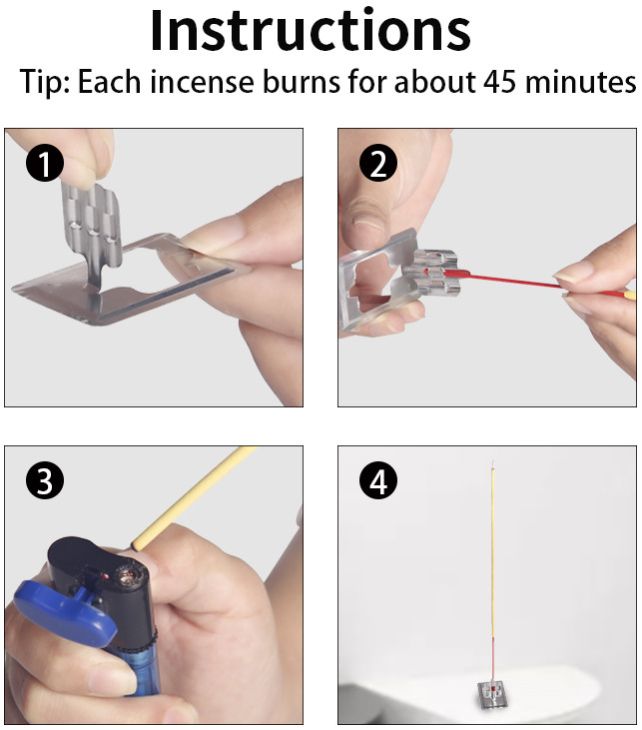 Instructions

Tip: Each incense burns for about 45 minutes

1

2

3

4