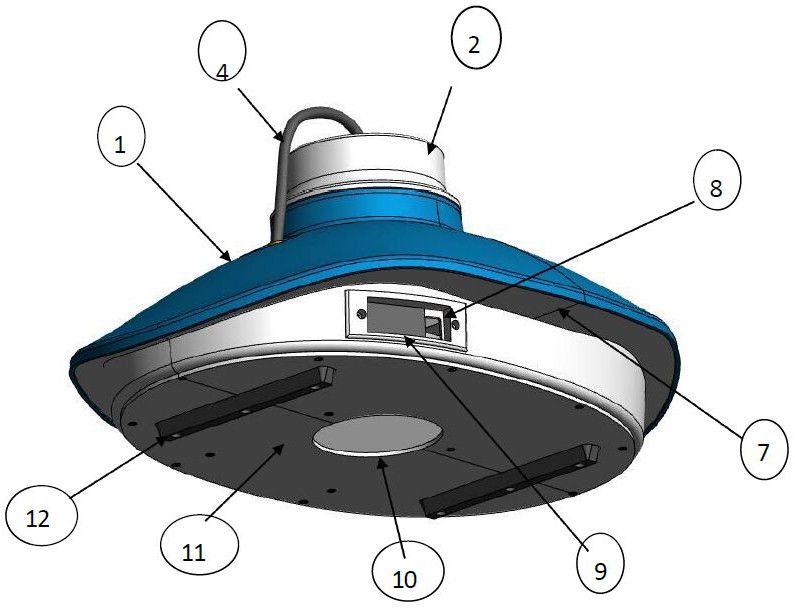 4
2
1
8
7
12
11
10
9