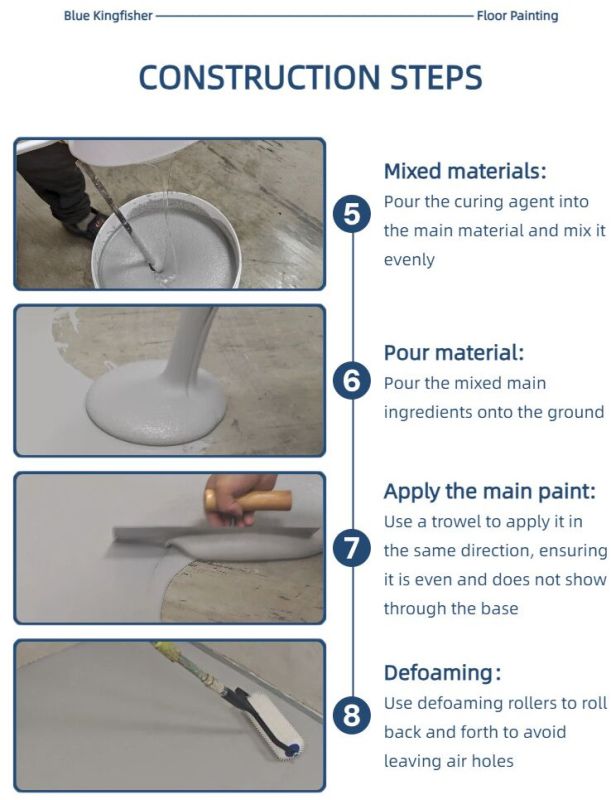 Blue Kingfisher Floor Painting

CONSTRUCTION STEPS

5
Mixed materials:
Pour the curing agent into the main material and mix it evenly

6
Pour material:
Pour the mixed main ingredients onto the ground

7
Apply the main paint:
Use a trowel to apply it in the same direction, ensuring it is even and does not show through the base

8
Defoaming:
Use defoaming rollers to roll back and forth to avoid leaving air holes