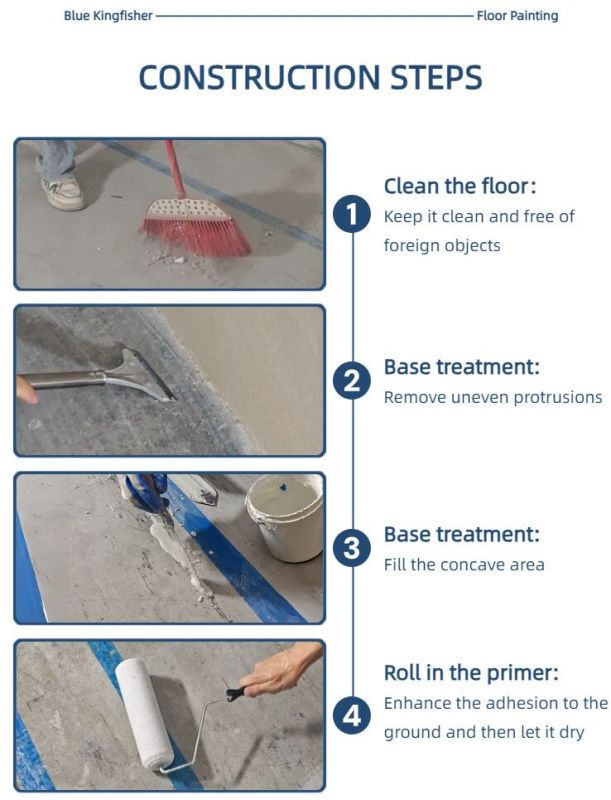 Blue Kingfisher Floor Painting

CONSTRUCTION STEPS

1
Clean the floor:
Keep it clean and free of foreign objects

2
Base treatment:
Remove uneven protrusions

3
Base treatment:
Fill the concave area

4
Roll in the primer:
Enhance the adhesion to the ground and then let it dry