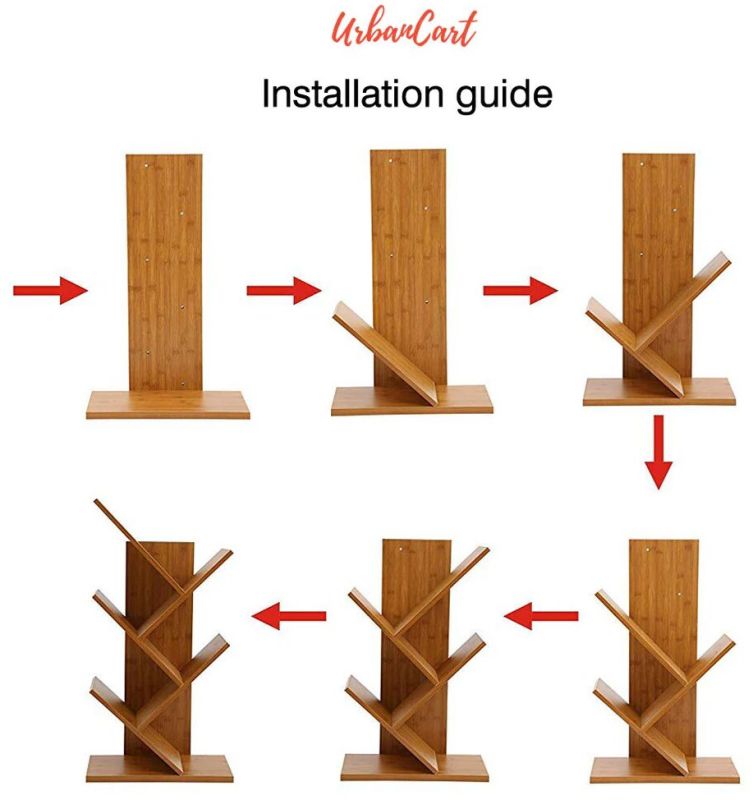 UrbanCart

Installation guide