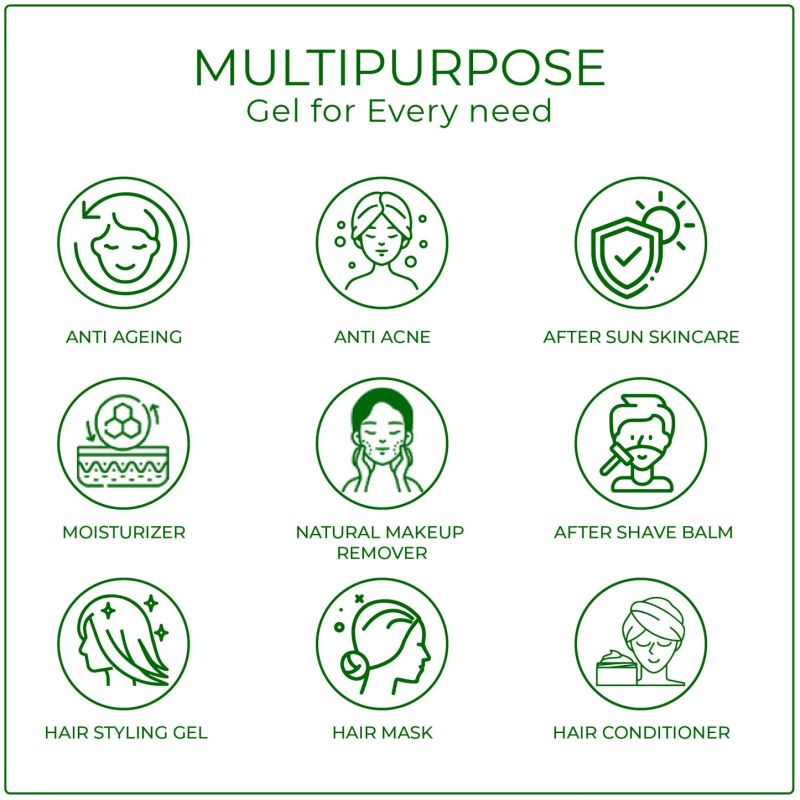 MULTIPURPOSE
Gel for Every need

ANTI AGEING

ANTI ACNE

AFTER SUN SKINCARE

MOISTURIZER

NATURAL MAKEUP REMOVER

AFTER SHAVE BALM

HAIR STYLING GEL

HAIR MASK

HAIR CONDITIONER