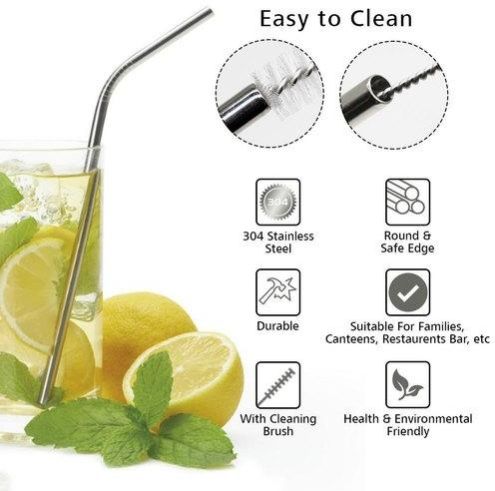 Easy to Clean

304

304 Stainless Steel

Round & Safe Edge

Durable

Suitable For Families, Canteens, Restaurents Bar, etc

With Cleaning Brush

Health & Environmental Friendly