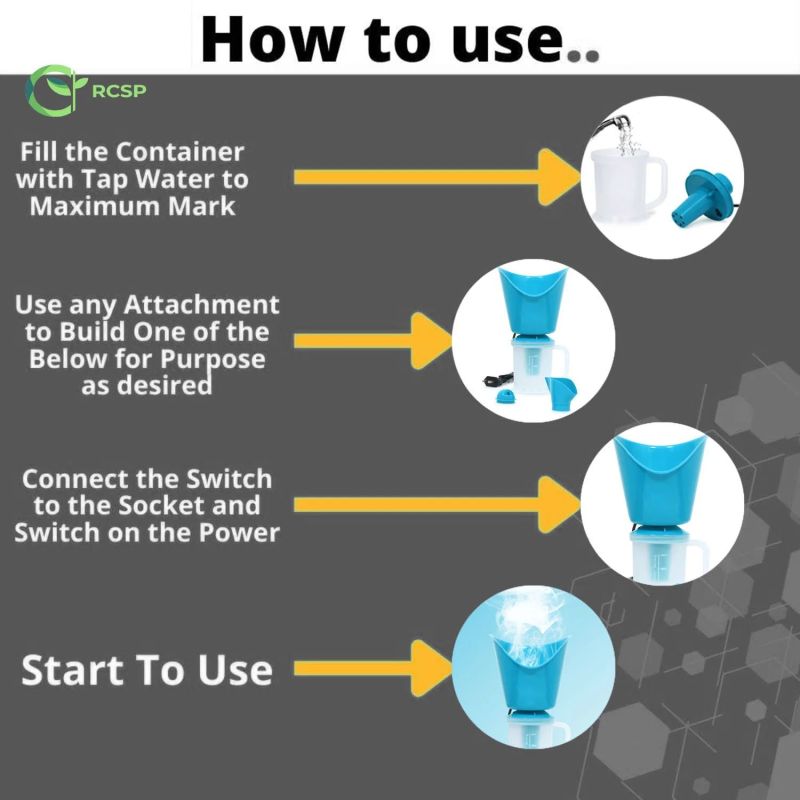 How to use..

RCSP

Fill the Container with Tap Water to Maximum Mark

Use any Attachment to Build One of the Below for Purpose as desired

Connect the Switch to the Socket and Switch on the Power

Start To Use