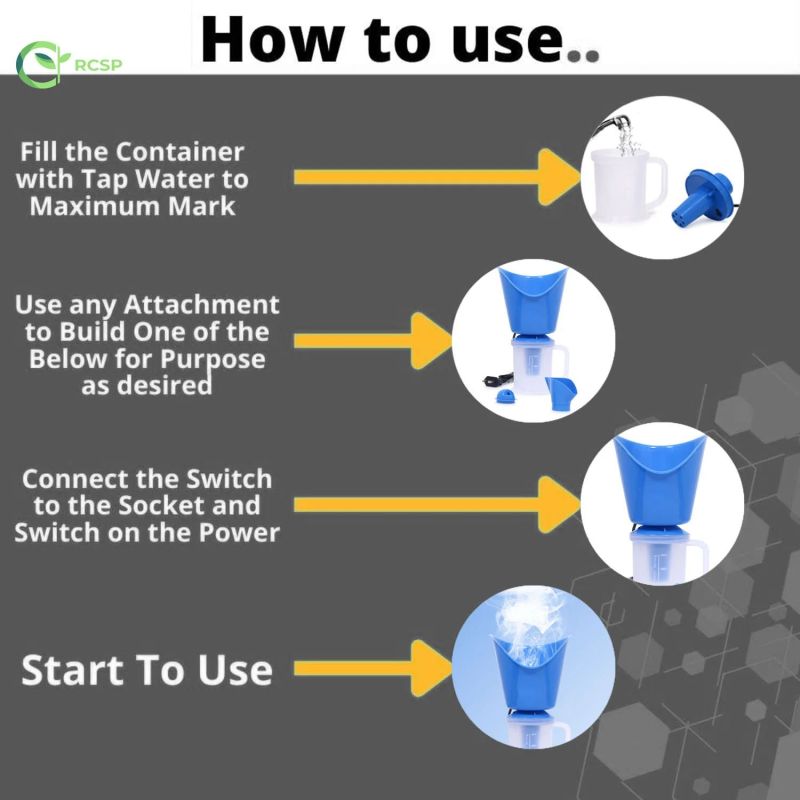 RCSP

How to use..

Fill the Container with Tap Water to Maximum Mark

Use any Attachment to Build One of the Below for Purpose as desired

Connect the Switch to the Socket and Switch on the Power

Start To Use