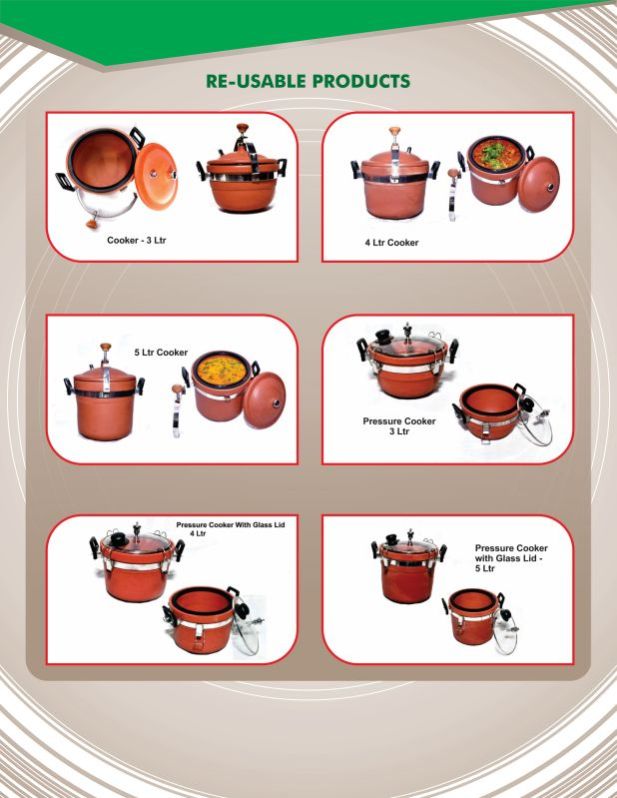 RE-USABLE PRODUCTS

Cooker - 3 Ltr

4 Ltr Cooker

5 Ltr Cooker

Pressure Cooker 3 Ltr

Pressure Cooker With Glass Lid 4 Ltr

Pressure Cooker with Glass Lid - 5 Ltr